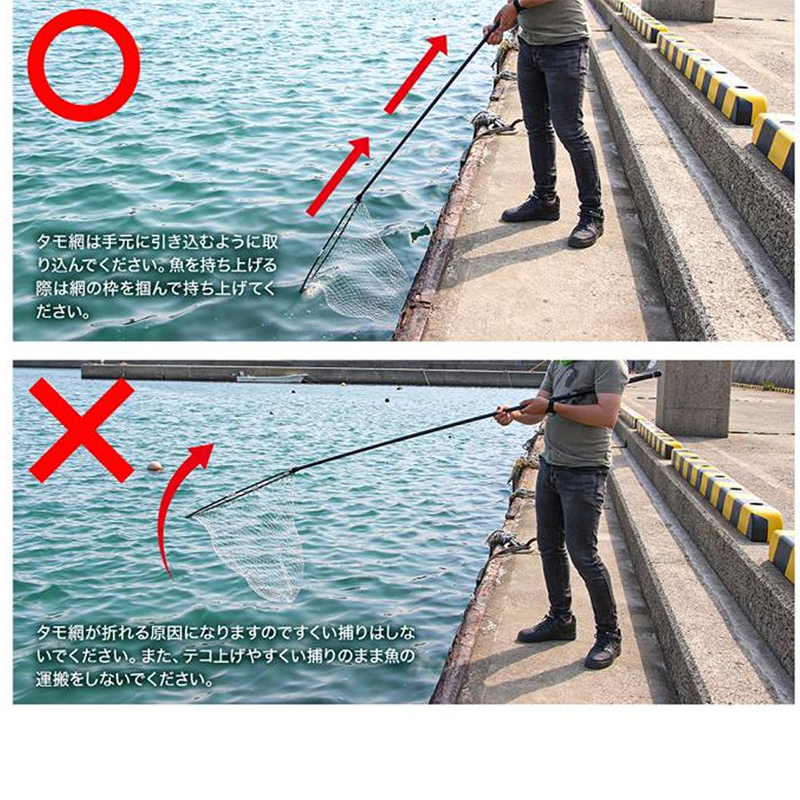 タモ網は手元に引き込むように取り込んでください。魚を持ち上げる際は網の枠を掴んで持ち上げてください。

タモ網が折れる原因になりますのですくい捕りはしないでください。また、テコ上げやすくい捕りのまま魚の運搬をしないでください。